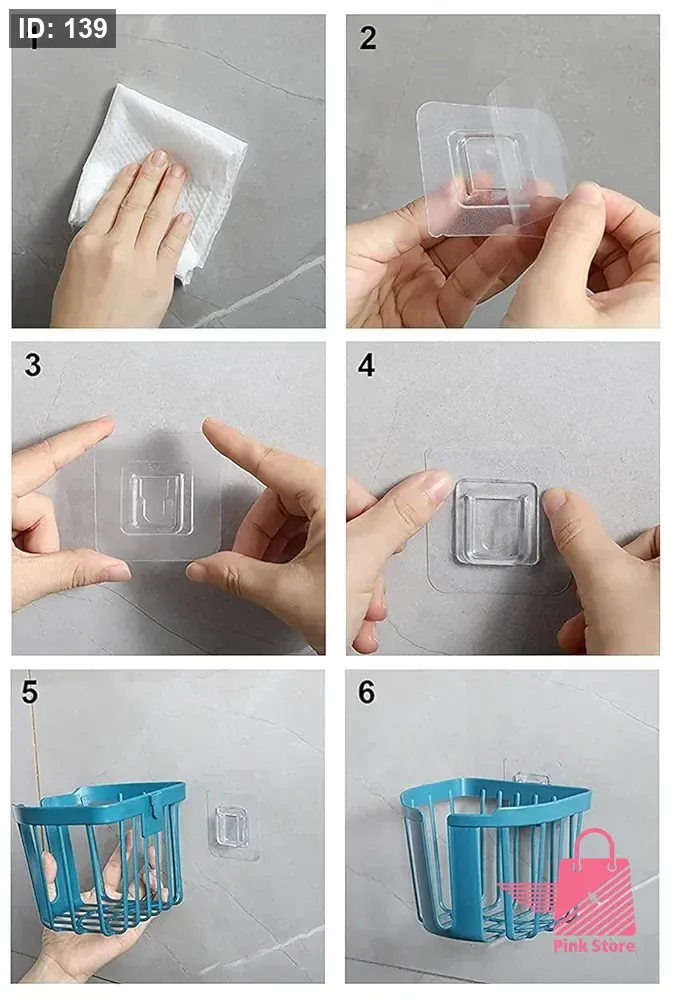 ID: 139

2

3

4

5

6

Pink Store